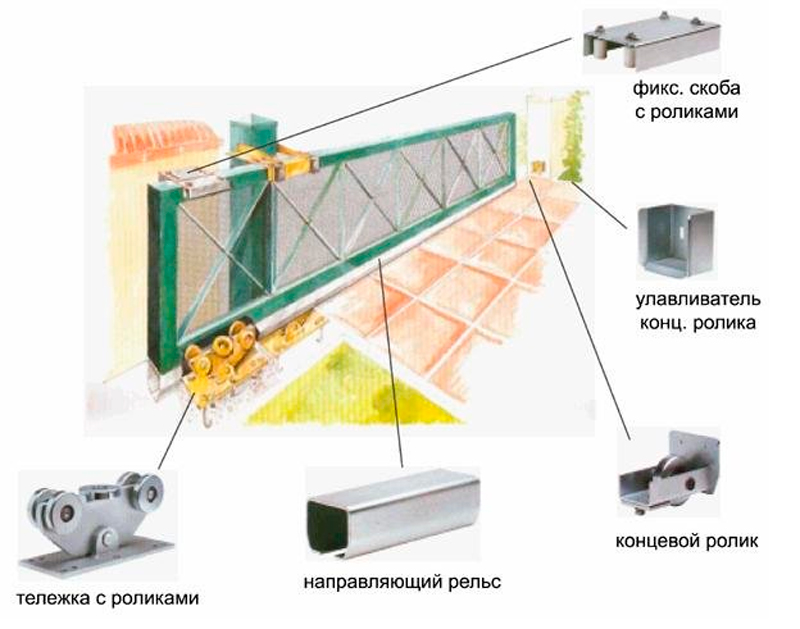 фикс. скоба
с роликами

улавливатель
конц. ролика

концевой ролик

тележка с роликами

направляющий рельс